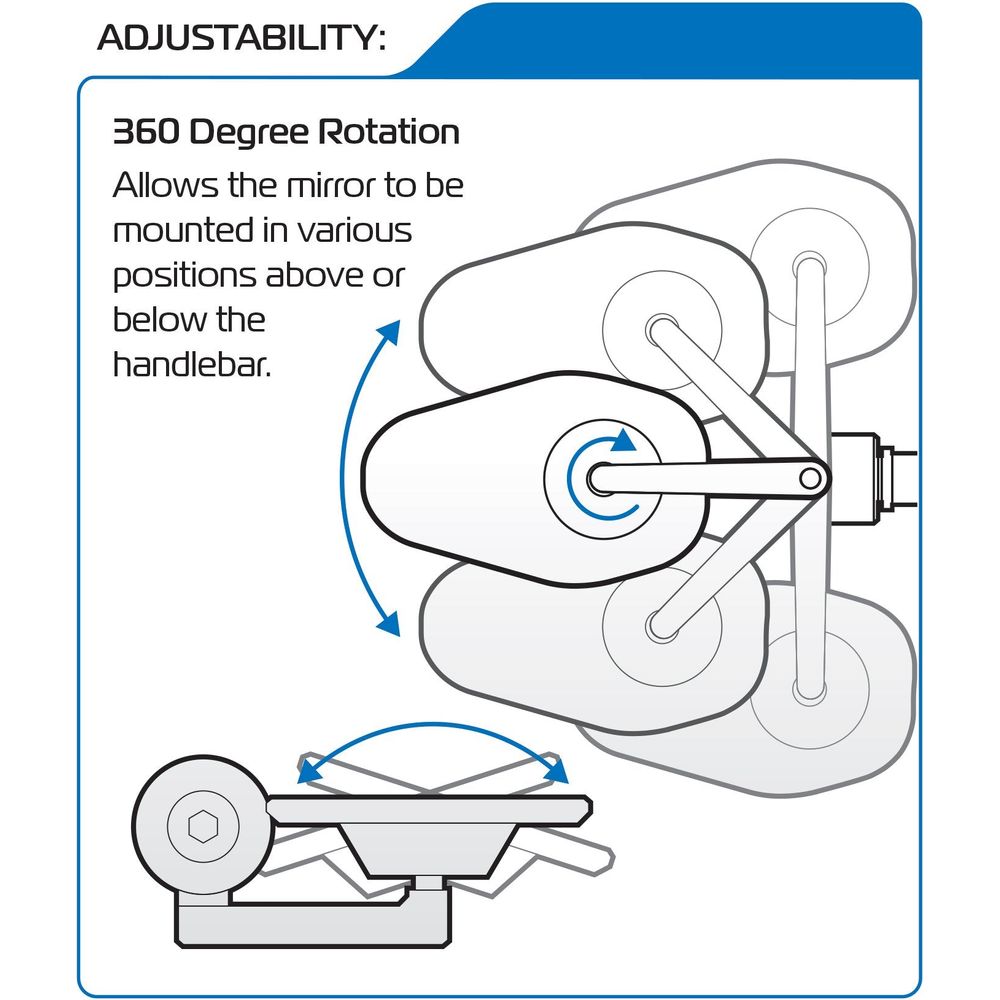 ADJUSTABILITY:

360 Degree Rotation

Allows the mirror to be mounted in various positions above or below the handlebar.