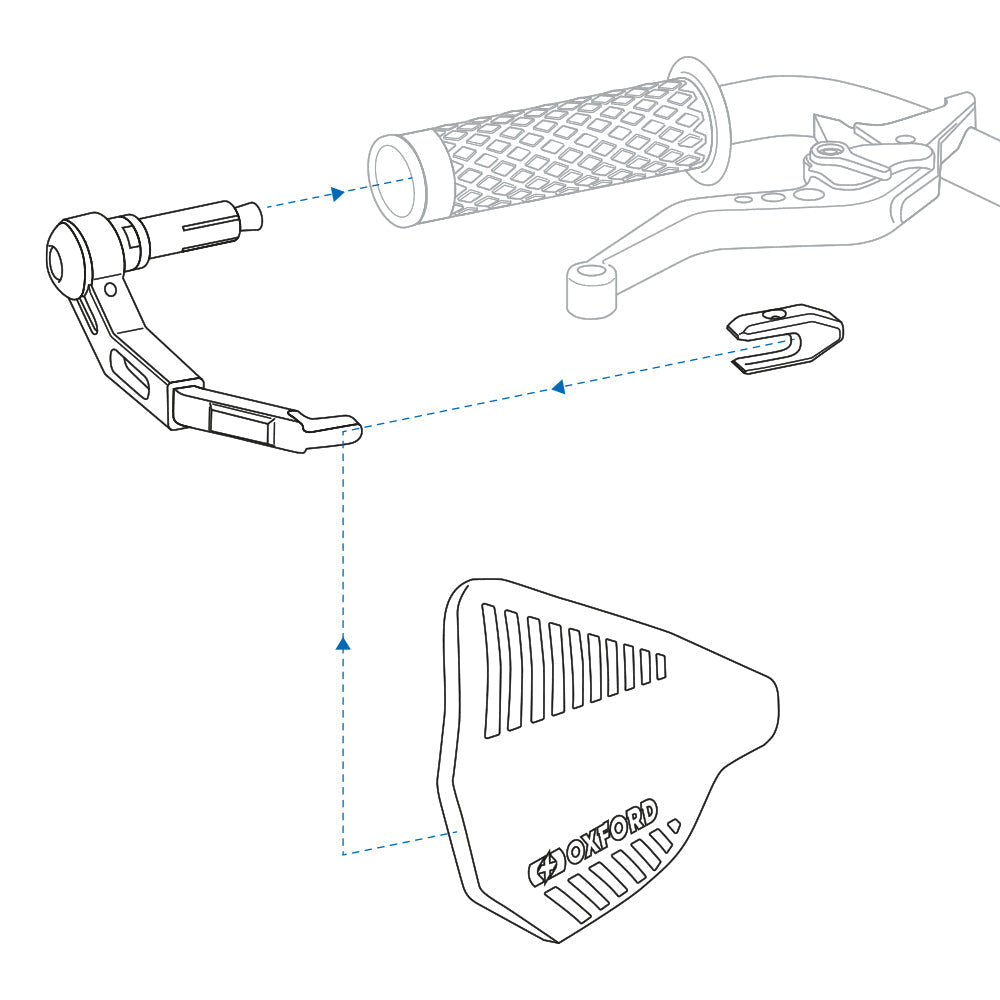 OXFORD