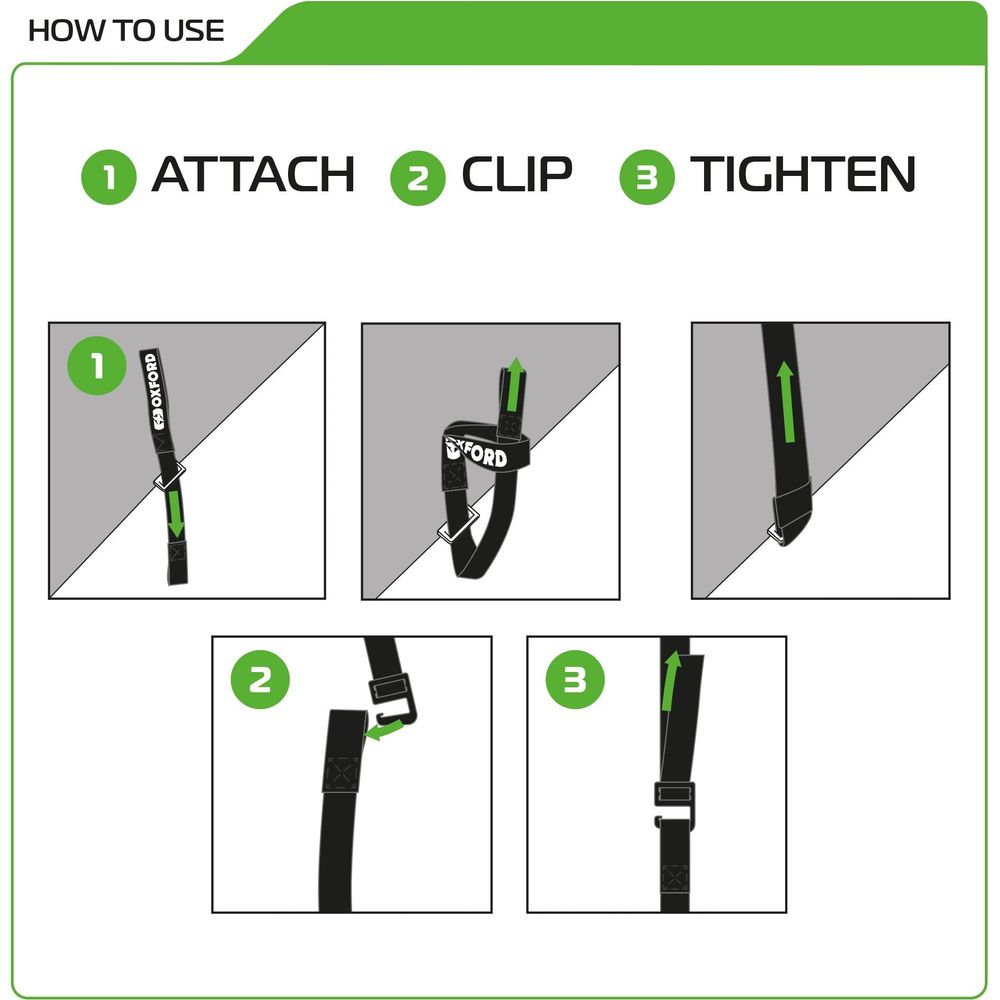 HOW TO USE

1 ATTACH 2 CLIP 3 TIGHTEN

1

OXFORD

OXFORD

2

3