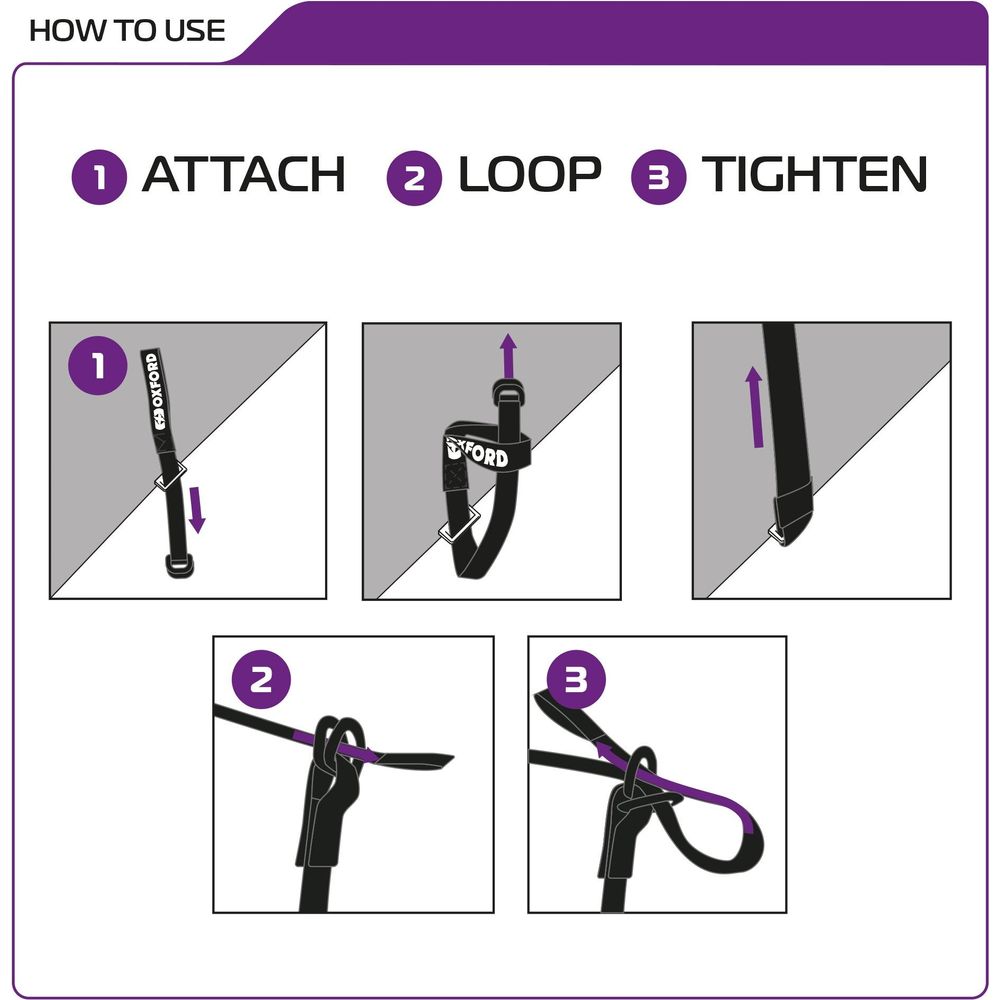 HOW TO USE

1 ATTACH 2 LOOP 3 TIGHTEN

1

OXFORD

OXFORD

2

3