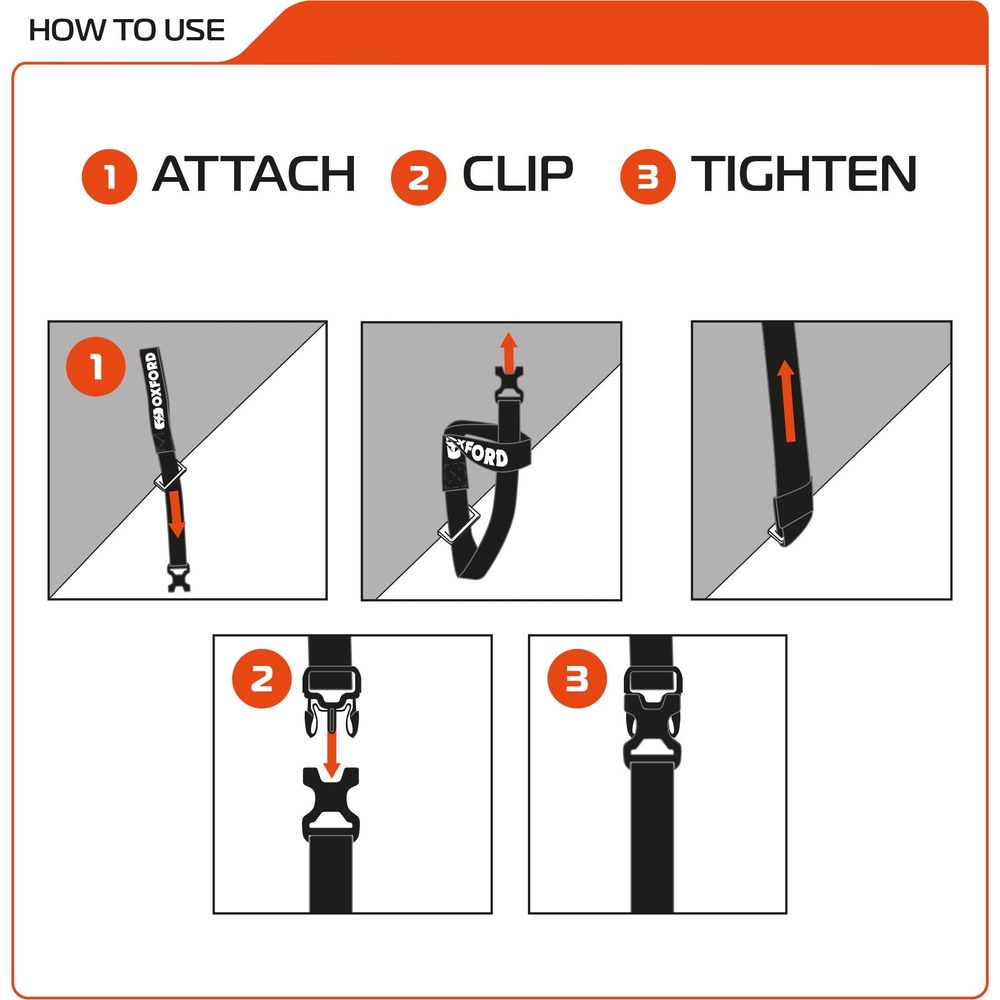 HOW TO USE

1 ATTACH 2 CLIP 3 TIGHTEN

1

OXFORD

OXFORD

2

3