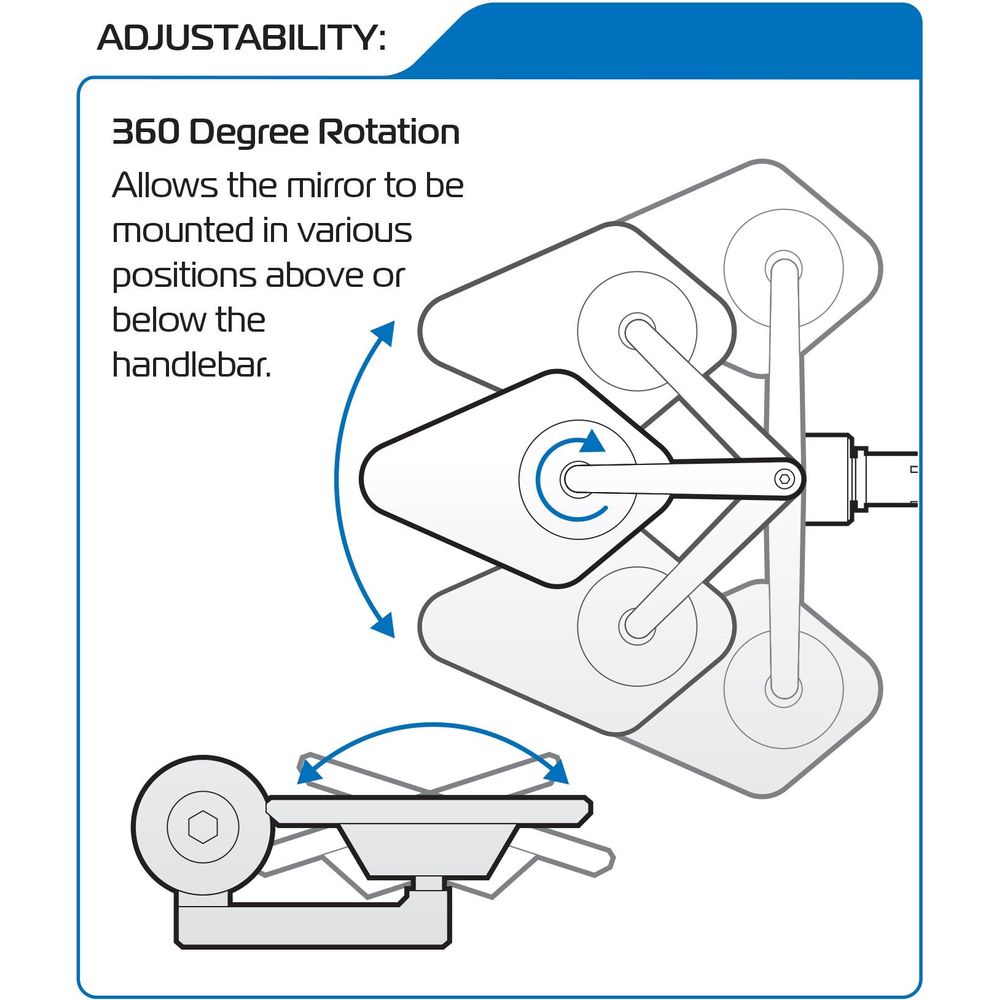 ADJUSTABILITY:

360 Degree Rotation

Allows the mirror to be mounted in various positions above or below the handlebar.