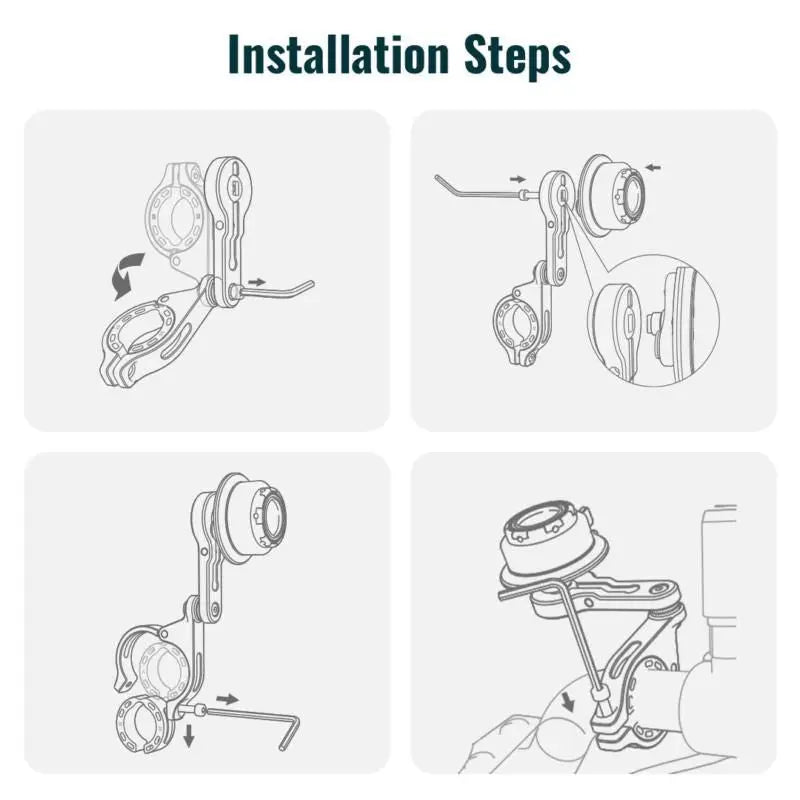 Installation Steps