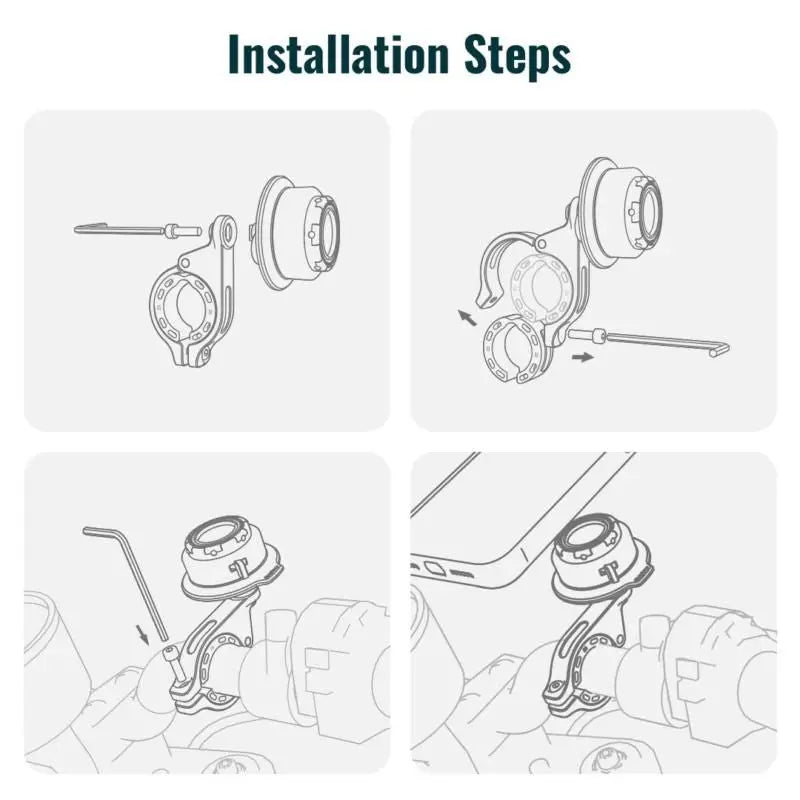 Installation Steps